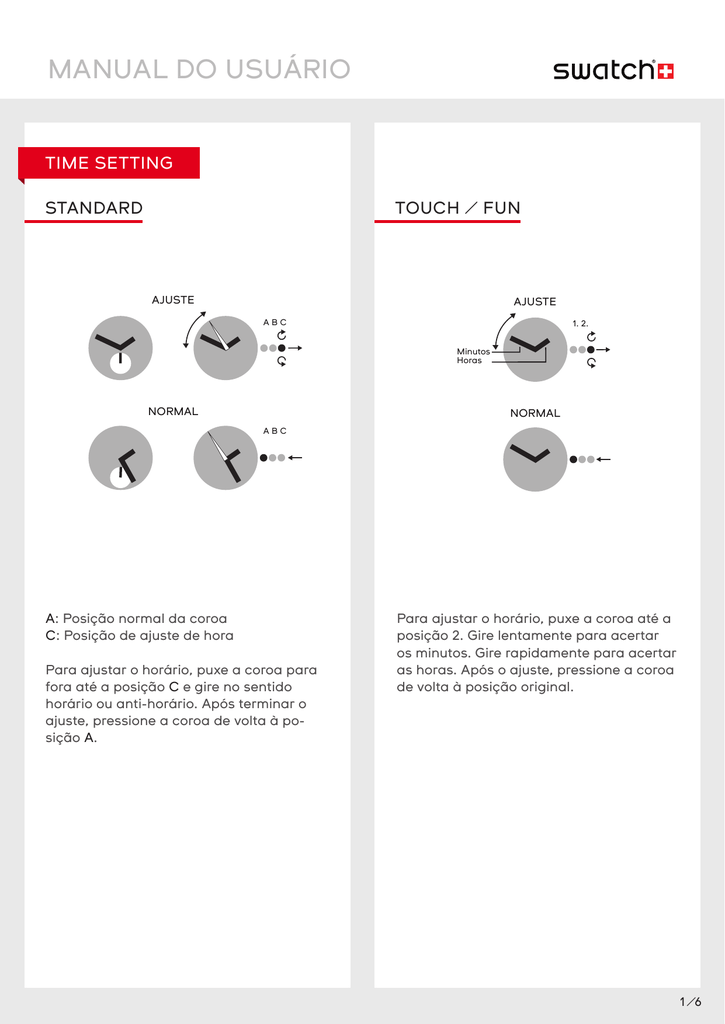 MANUAL DO USUÁRIO

swatch

TIME SETTING

STANDARD

AJUSTE

A B C

NORMAL

A B C

A: Posição normal da coroa
C: Posição de ajuste de hora

Para ajustar o horário, puxe a coroa para fora até a posição C e gire no sentido horário ou anti-horário. Após terminar o ajuste, pressione a coroa de volta à posição A.

TOUCH / FUN

AJUSTE

1. 2.

Minutos
Horas

NORMAL

Para ajustar o horário, puxe a coroa até a posição 2. Gire lentamente para acertar os minutos. Gire rapidamente para acertar as horas. Após o ajuste, pressione a coroa de volta à posição original.

1/6