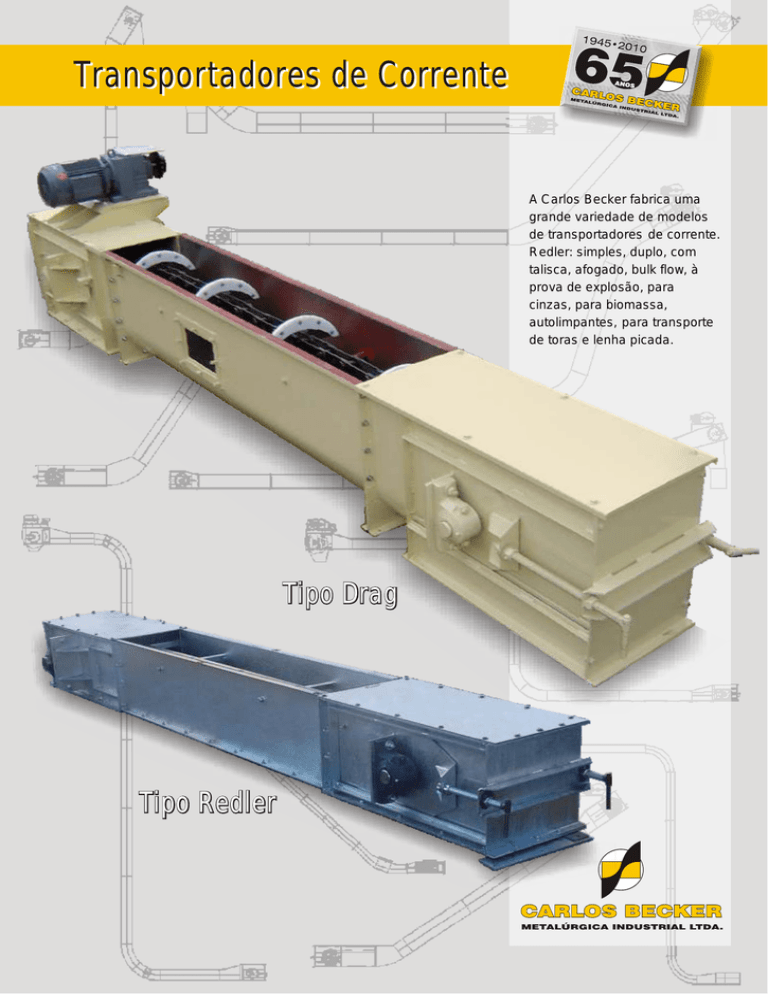 Transportadores de Corrente

1945•2010
65 ANOS
CARLOS BECKER
METALÚRGICA INDUSTRIAL LTDA.

A Carlos Becker fabrica uma grande variedade de modelos de transportadores de corrente. Redler: simples, duplo, com talisca, afogado, bulk flow, à prova de explosão, para cinzas, para biomassa, autolimpantes, para transporte de toras e lenha picada.

Tipo Drag

Tipo Redler

CARLOS BECKER
METALÚRGICA INDUSTRIAL LTDA.