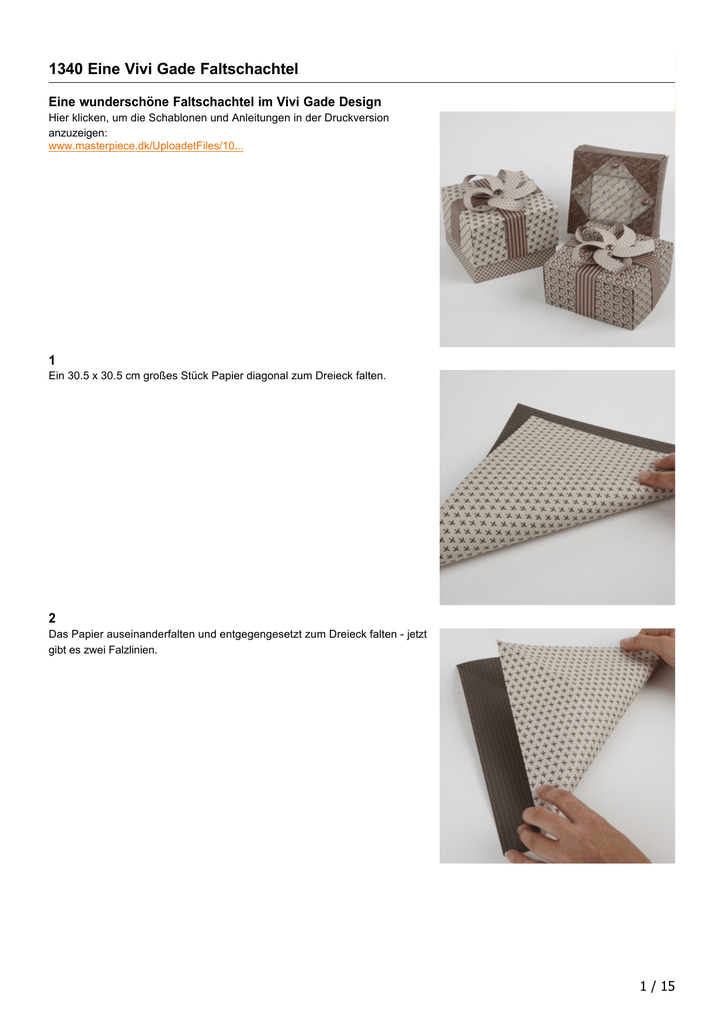 1340 Eine Vivi Gade Faltschachtel

Eine wunderschöne Faltschachtel im Vivi Gade Design
Hier klicken, um die Schablonen und Anleitungen in der Druckversion anzuzeigen:
www.masterpiece.dk/UploadetFiles/10...

1
Ein 30.5 x 30.5 cm großes Stück Papier diagonal zum Dreieck falten.

2
Das Papier auseinanderfalten und entgegengesetzt zum Dreieck falten - jetzt gibt es zwei Falzlinien.

1 / 15